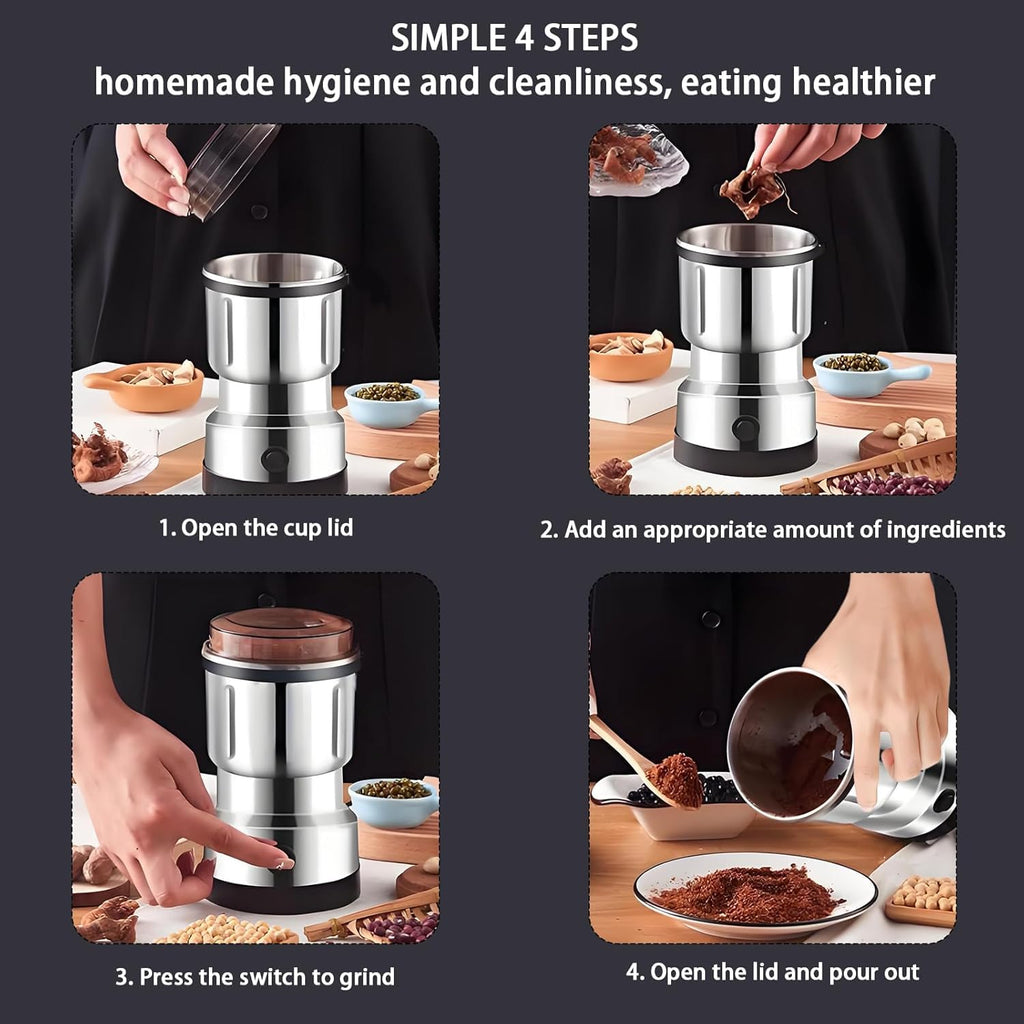 SIMPLE 4 STEPS
homemade hygiene and cleanliness, eating healthier

1. Open the cup lid

2. Add an appropriate amount of ingredients

3. Press the switch to grind

4. Open the lid and pour out